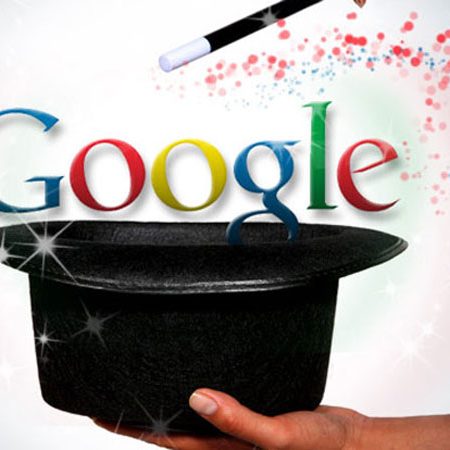 Google